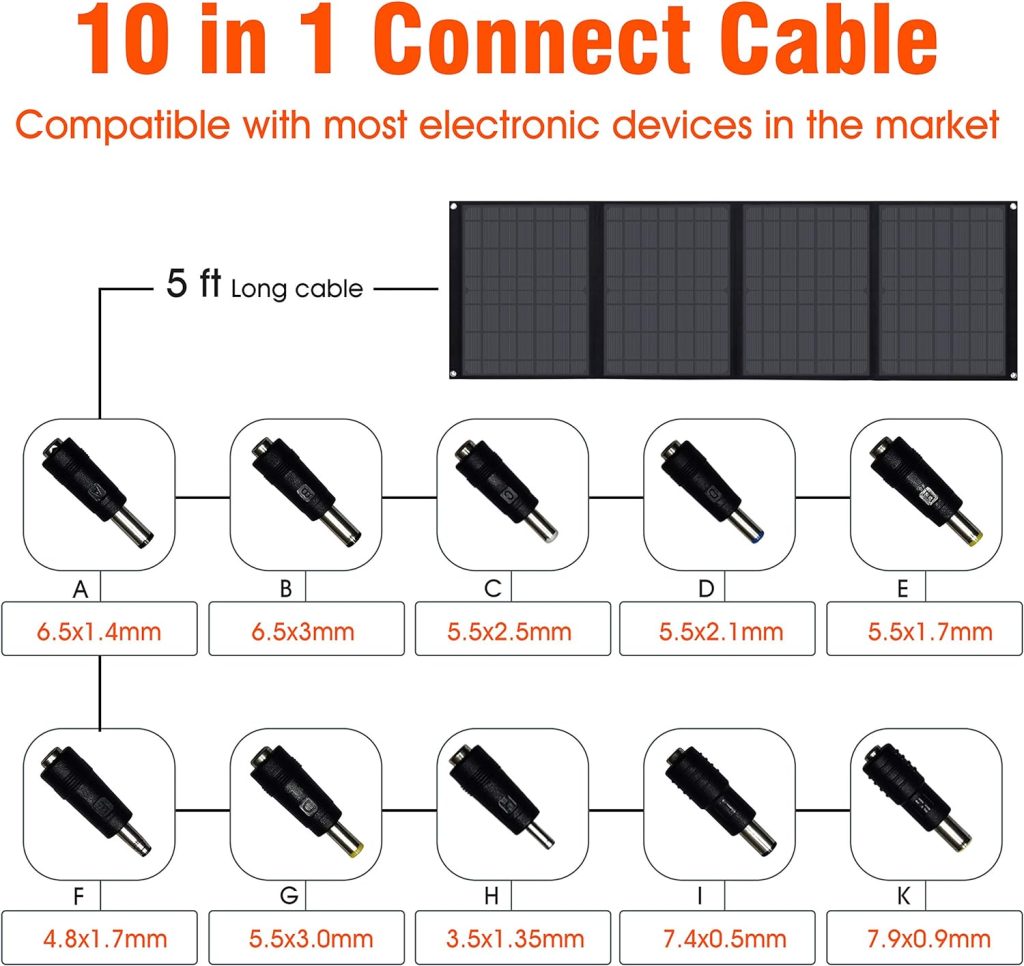 10 in 1 Connect Cable

Compatible with most electronic devices in the market

5 ft Long cable

A
6.5x1.4mm

B
6.5x3mm

C
5.5x2.5mm

D
5.5x2.1mm

E
5.5x1.7mm

F
4.8x1.7mm

G
5.5x3.0mm

H
3.5x1.35mm

I
7.4x0.5mm

K
7.9x0.9mm