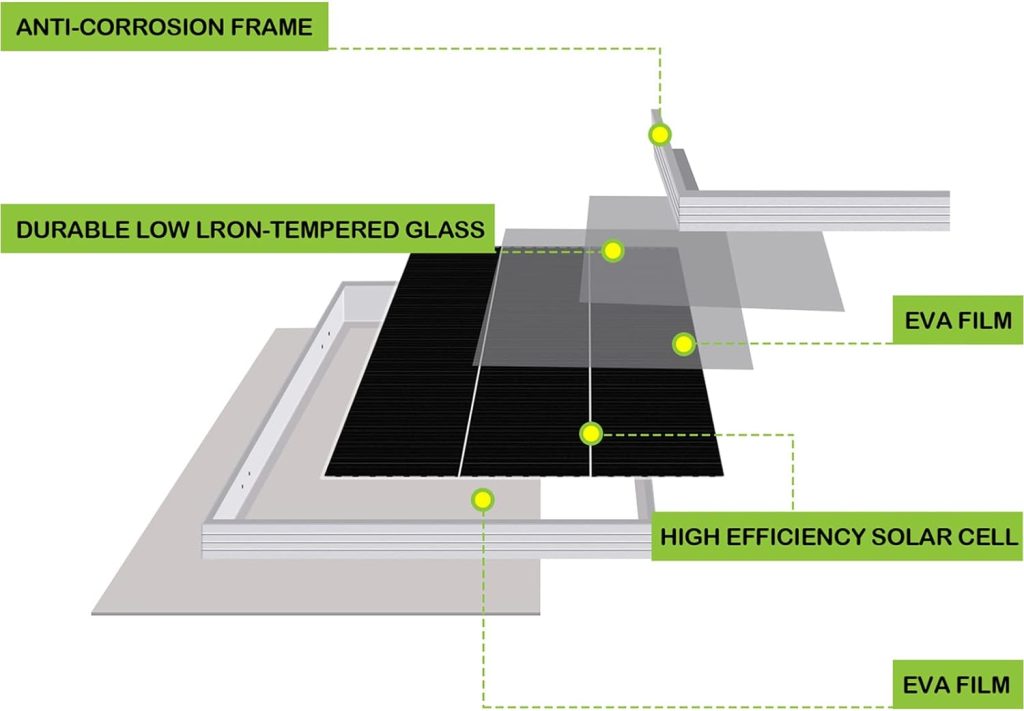 ANTI-CORROSION FRAME

DURABLE LOW LRON-TEMPERED GLASS

EVA FILM

HIGH EFFICIENCY SOLAR CELL

EVA FILM